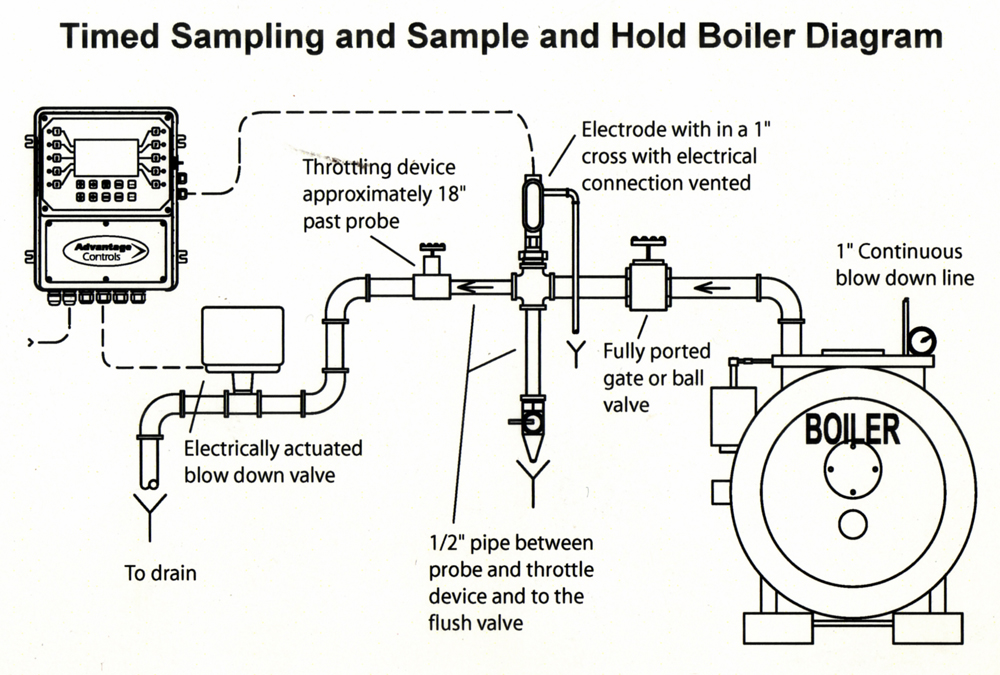 Timed Sampling and Sample and Hold Boiler Diagram

Advantage Controls

Throttling device approximately 18" past probe

Electrode with in a 1" cross with electrical connection vented

1" Continuous blow down line

Fully ported gate or ball valve

BOILER

Electrically actuated blow down valve

To drain

1/2" pipe between probe and throttle device and to the flush valve